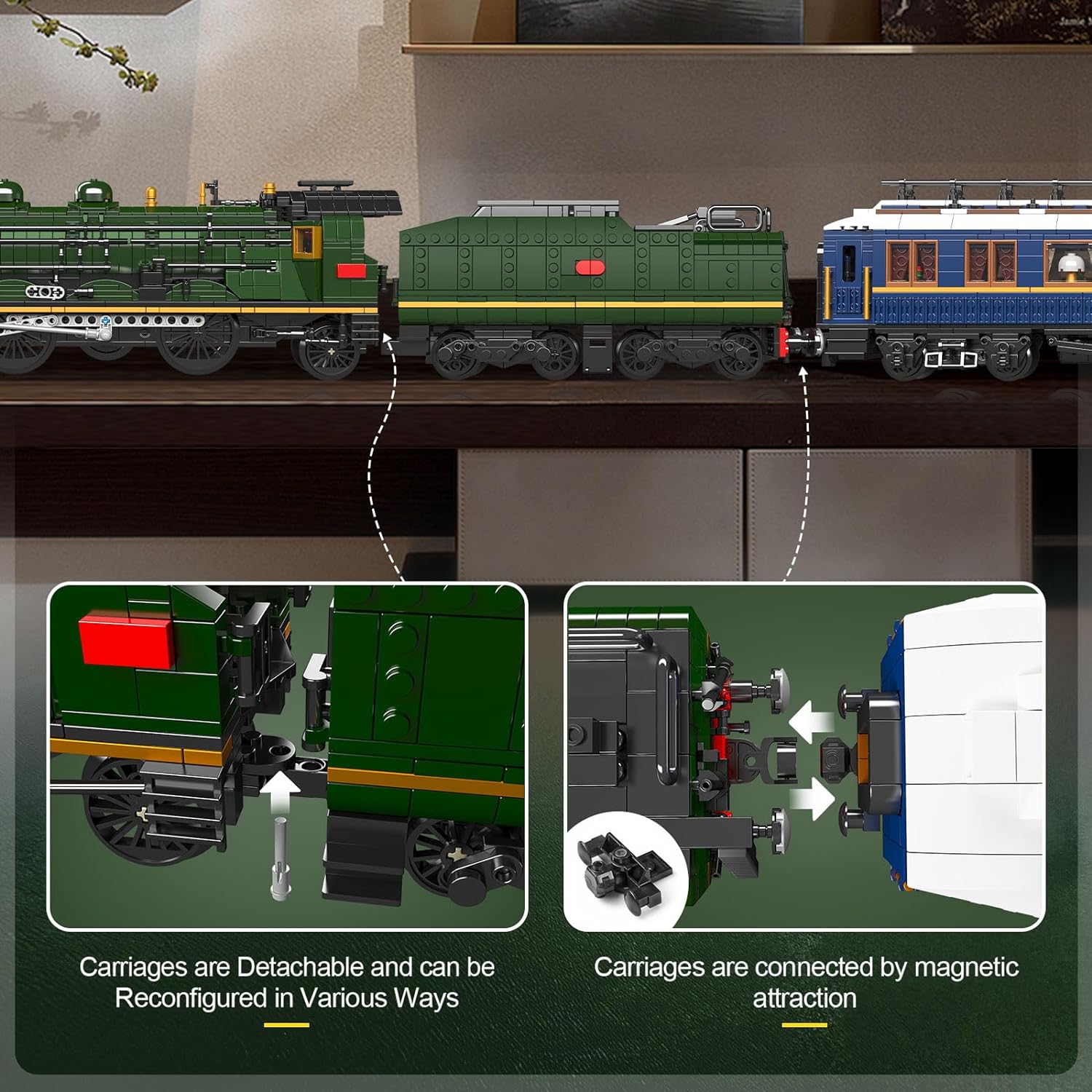 Carriages are Detachable and can be Reconfigured in Various Ways

Carriages are connected by magnetic attraction